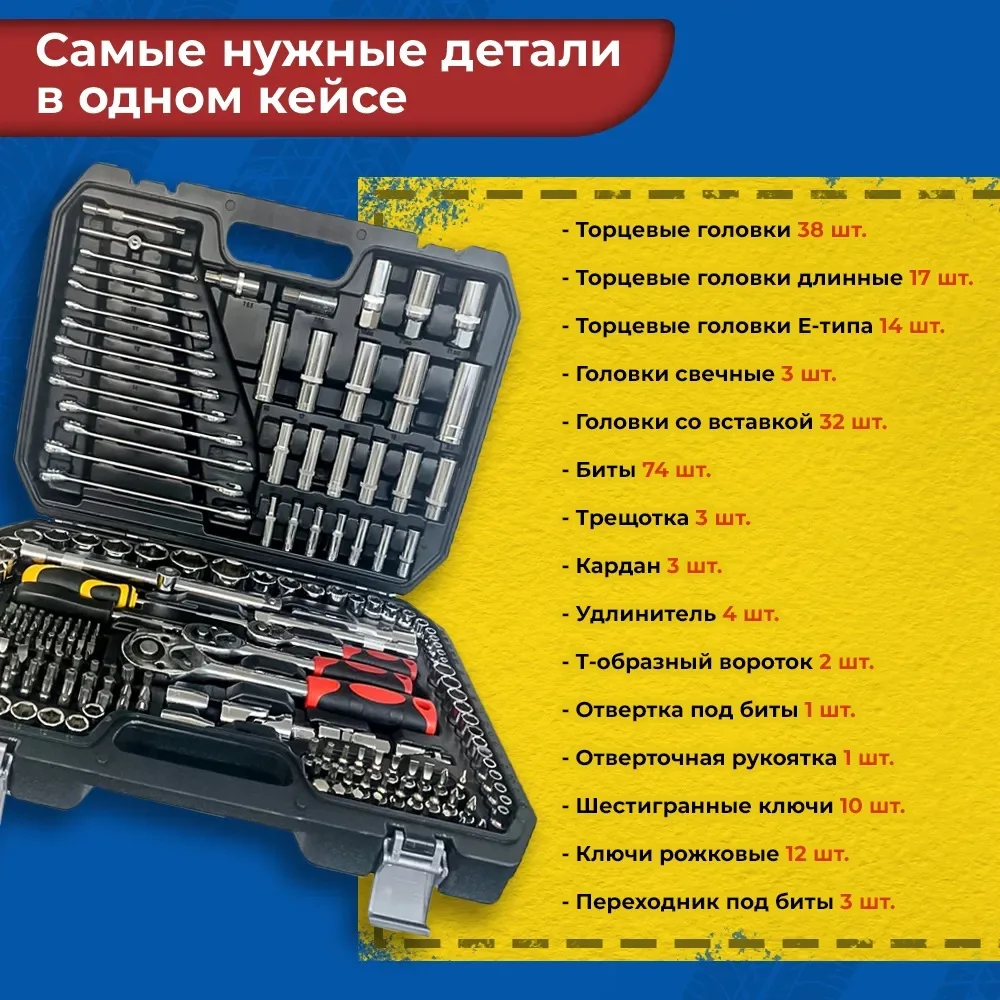 Самые нужные детали в одном кейсе

- Торцевые головки 38 шт.
- Торцевые головки длинные 17 шт.
- Торцевые головки Е-типа 14 шт.
- Головки свечные 3 шт.
- Головки со вставкой 32 шт.
- Биты 74 шт.
- Трещотка 3 шт.
- Кардан 3 шт.
- Удлинитель 4 шт.
- Т-образный вороток 2 шт.
- Отвертка под биты 1 шт.
- Отверточная рукоятка 1 шт.
- Шестигранные ключи 10 шт.
- Ключи рожковые 12 шт.
- Переходник под биты 3 шт.